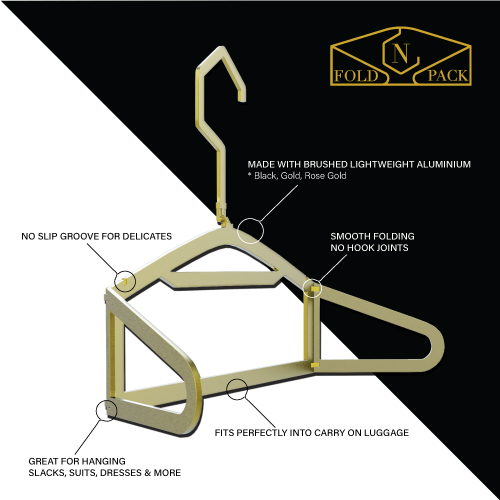 FOLD N PACK

MADE WITH BRUSHED LIGHTWEIGHT ALUMINIUM
* Black, Gold, Rose Gold

NO SLIP GROOVE FOR DELICATES

SMOOTH FOLDING
NO HOOK JOINTS

FITS PERFECTLY INTO CARRY ON LUGGAGE

GREAT FOR HANGING
SLACKS, SUITS, DRESSES & MORE